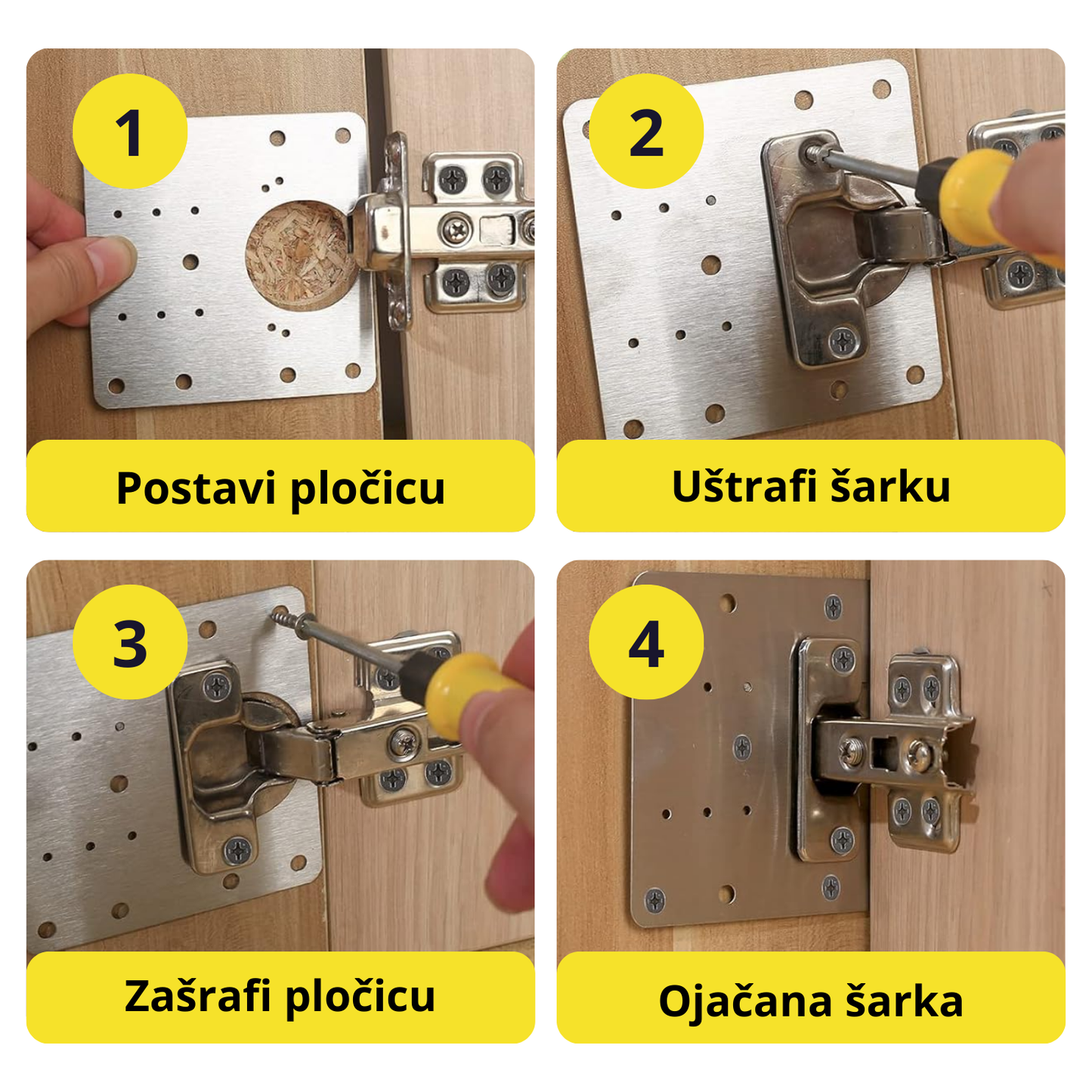 1

Postavi pločicu

2

Uštrafi šarku

3

Zašrafi pločicu

4

Ojačana šarka