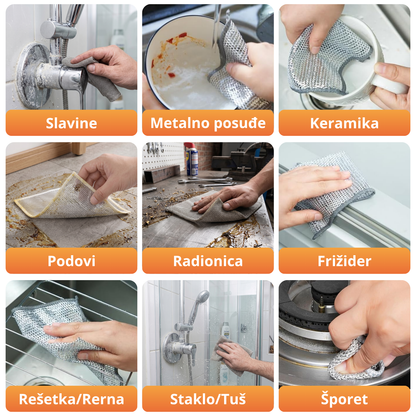 Slavine

Metalno posuđe

Keramika

Podovi

Radionica

Frižider

Rešetka/Rerna

Staklo/Tuš

Šporet